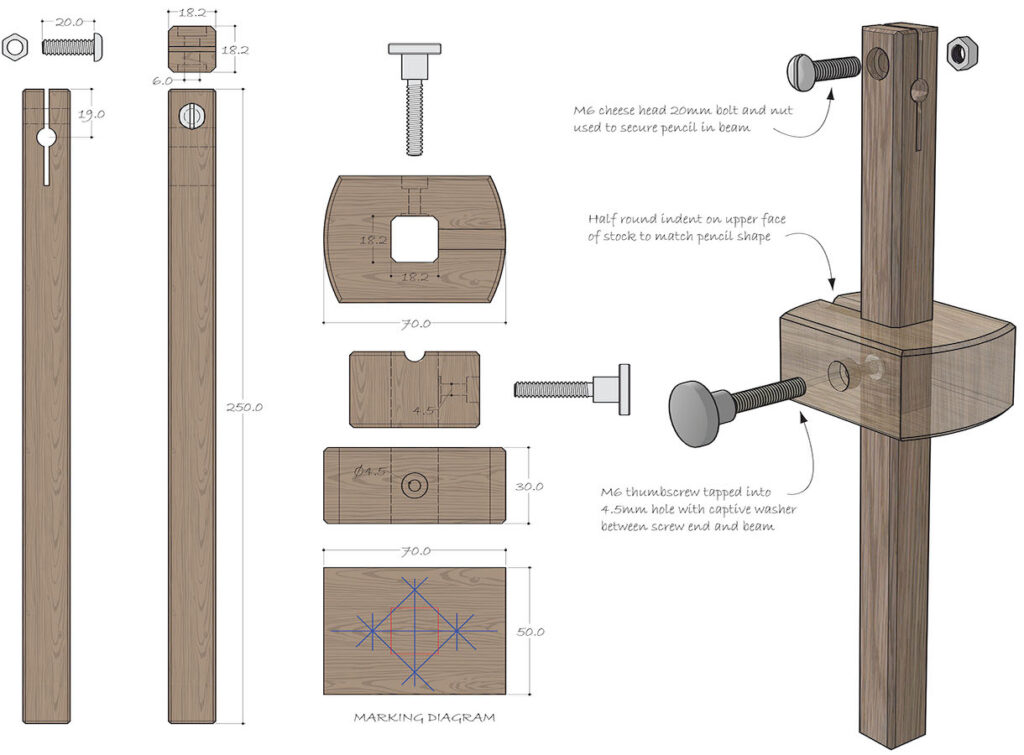 20.0

19.0

18.2

18.2

6.0

250.0

18.2

18.2

70.0

4.5

Ø4.5

30.0

70.0

50.0

MARKING DIAGRAM

M6 cheese head 20mm bolt and nut used to secure pencil in beam

Half round indent on upper face of stock to match pencil shape

M6 thumbscrew tapped into 4.5mm hole with captive washer between screw end and beam